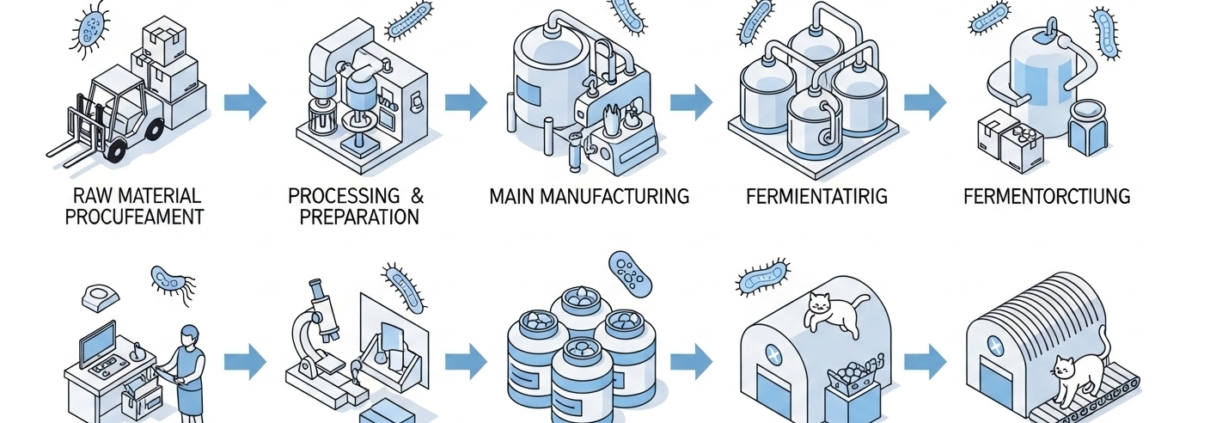 RAW MATERIAL PROCUFEAMENT

PROCESSING & PREPARATION

MAIN MANUFACTURING

FERMIENTATIRIG

FERMENTORCTIUNG