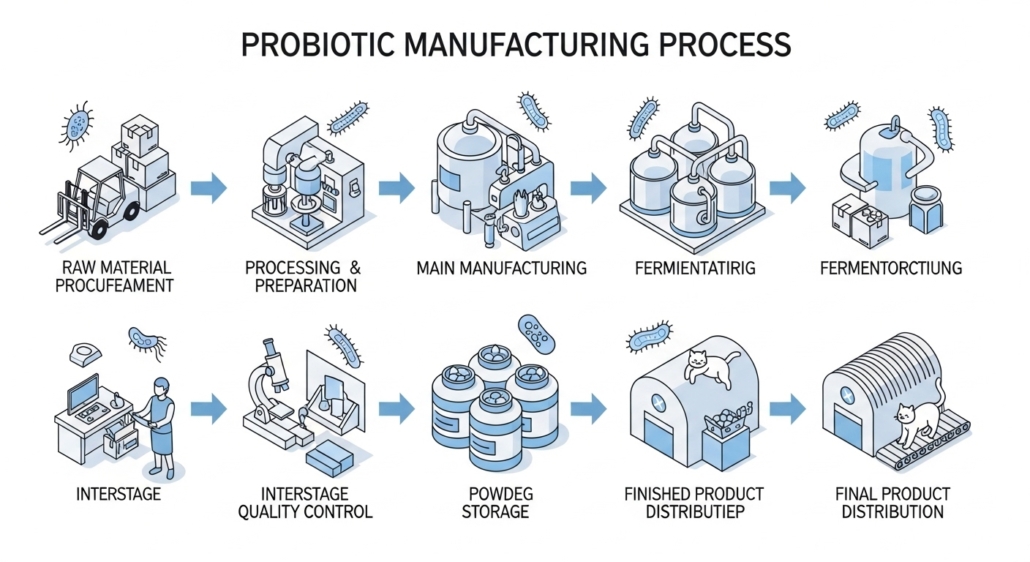 PROBIOTIC MANUFACTURING PROCESS

RAW MATERIAL PROCUFEAMENT

PROCESSING & PREPARATION

MAIN MANUFACTURING

FERMIENTATIRIG

FERMENTORCTIUNG

INTERSTAGE

INTERSTAGE QUALITY CONTROL

POWDEG STORAGE

FINISHED PRODUCT DISTRIBUTIEP

FINAL PRODUCT DISTRIBUTION